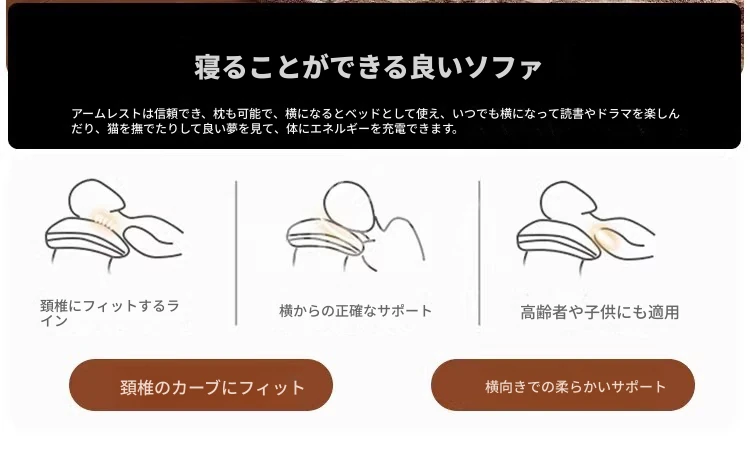 寝ることができる良いソファ

アームレストは信頼でき、枕も可能で、横になるとベッドとして使え、いつでも横になって読書やドラマを楽しんだり、猫を撫でたりして良い夢を見て、体にエネルギーを充電できます。

頚椎にフィットするライン

横からの正確なサポート

高齢者や子供にも適用

頚椎のカーブにフィット

横向きでの柔らかいサポート